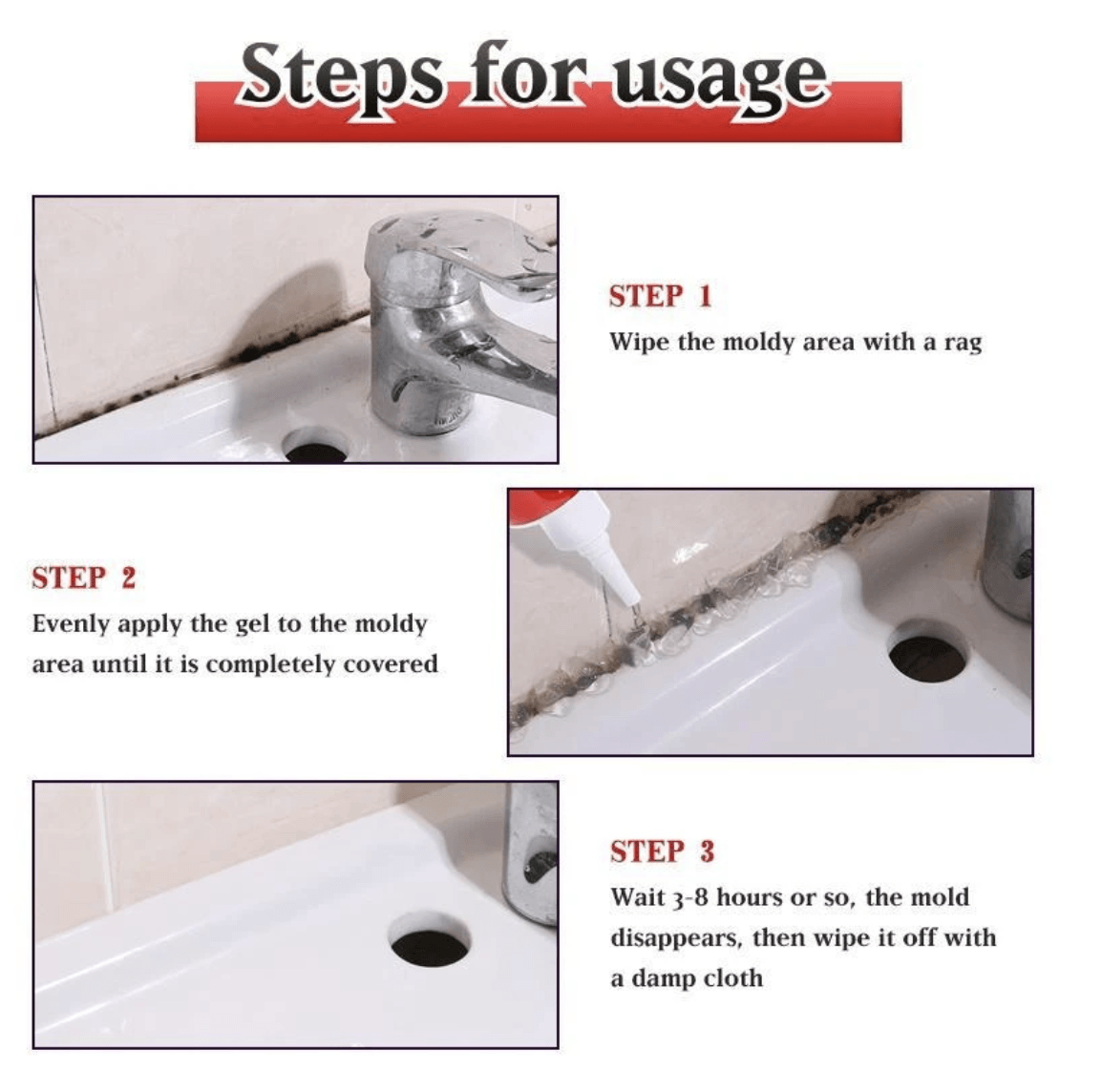 Steps for usage

STEP 1
Wipe the moldy area with a rag

STEP 2
Evenly apply the gel to the moldy area until it is completely covered

STEP 3
Wait 3-8 hours or so, the mold disappears, then wipe it off with a damp cloth